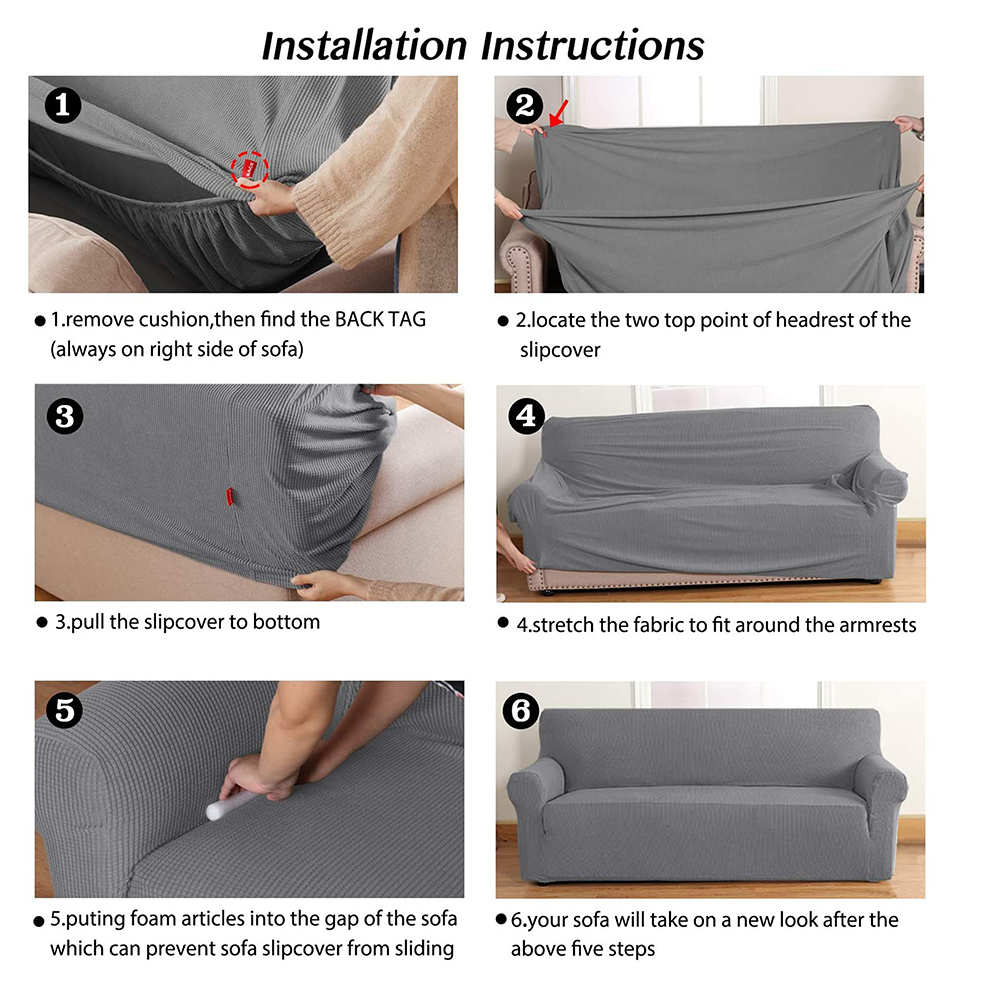 Installation Instructions

1

● 1.remove cushion,then find the BACK TAG (always on right side of sofa)

2

● 2.locate the two top point of headrest of the slipcover

3

● 3.pull the slipcover to bottom

4

● 4.stretch the fabric to fit around the armrests

5

● 5.puting foam articles into the gap of the sofa which can prevent sofa slipcover from sliding

6

● 6.your sofa will take on a new look after the above five steps